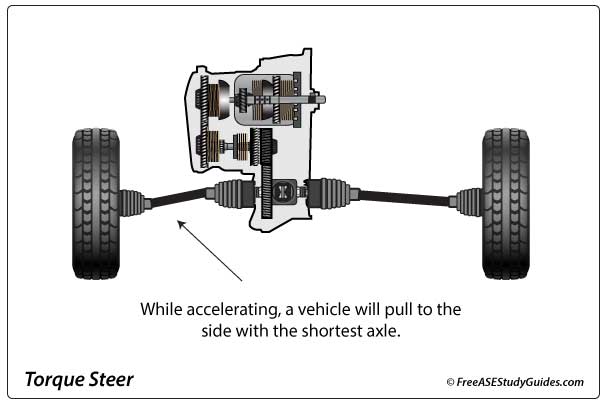 While accelerating, a vehicle will pull to the side with the shortest axle.

Torque Steer

© FreeASEStudyGuides.com