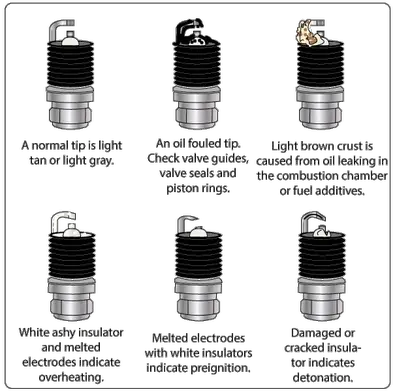 A normal tip is light tan or light gray.

An oil fouled tip. Check valve guides, valve seals and piston rings.

Light brown crust is caused from oil leaking in the combustion chamber or fuel additives.

White ashy insulator and melted electrodes indicate overheating.

Melted electrodes with white insulators indicate preignition.

Damaged or cracked insulator indicates detonation.