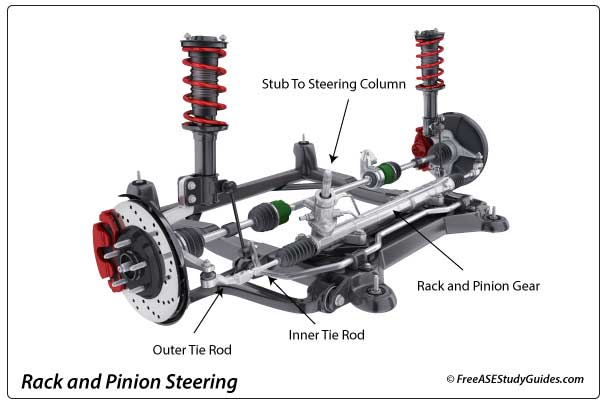 Stub To Steering Column

Rack and Pinion Gear

Inner Tie Rod

Outer Tie Rod

Rack and Pinion Steering

© FreeASEStudyGuides.com