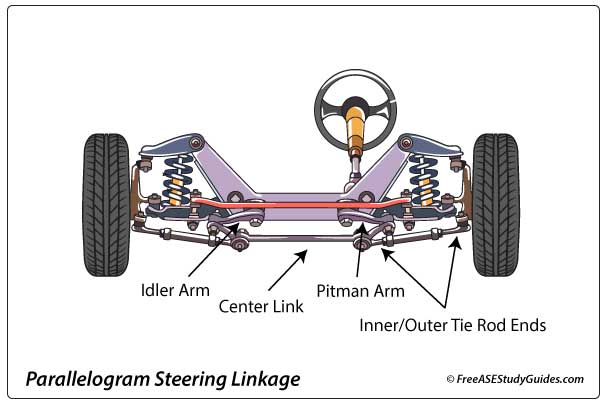 Idler Arm
Center Link
Pitman Arm
Inner/Outer Tie Rod Ends
Parallelogram Steering Linkage
© FreeASEStudyGuides.com