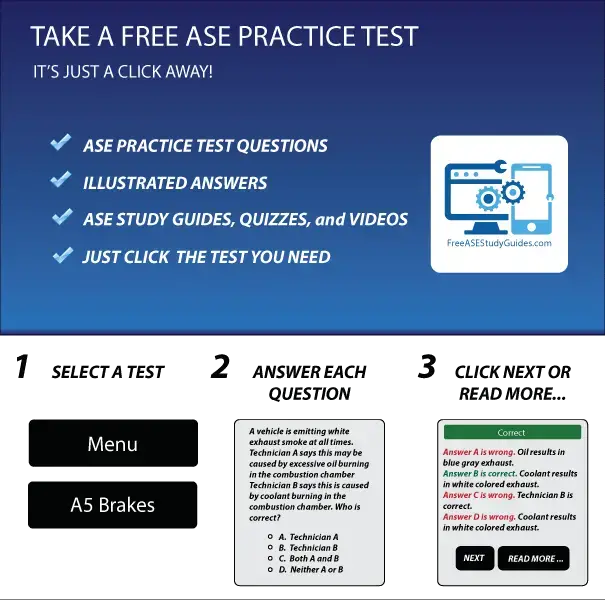 TAKE A FREE ASE PRACTICE TEST
IT'S JUST A CLICK AWAY!

ASE PRACTICE TEST QUESTIONS
ILLUSTRATED ANSWERS
ASE STUDY GUIDES, QUIZZES, and VIDEOS
JUST CLICK THE TEST YOU NEED

FreeASEStudyGuides.com

1 SELECT A TEST

Menu

A5 Brakes

2 ANSWER EACH QUESTION

A vehicle is emitting white exhaust smoke at all times. Technician A says this may be caused by excessive oil burning in the combustion chamber Technician B says this is caused by coolant burning in the combustion chamber. Who is correct?

A. Technician A
B. Technician B
C. Both A and B
D. Neither A or B

3 CLICK NEXT OR READ MORE...

Correct

Answer A is wrong. Oil results in blue gray exhaust.
Answer B is correct. Coolant results in white colored exhaust.
Answer C is wrong. Technician B is correct.
Answer D is wrong. Coolant results in white colored exhaust.

NEXT

READ MORE ...