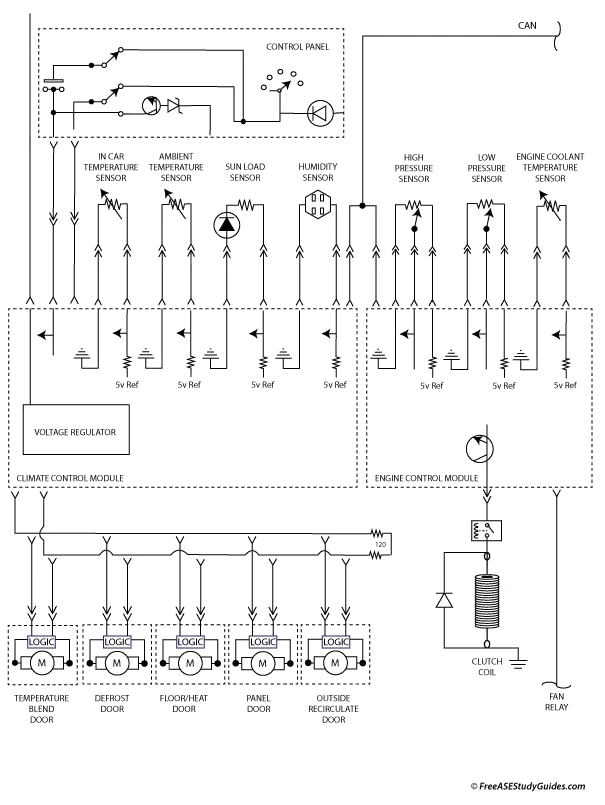 CAN

CONTROL PANEL

IN CAR TEMPERATURE SENSOR

AMBIENT TEMPERATURE SENSOR

SUN LOAD SENSOR

HUMIDITY SENSOR

HIGH PRESSURE SENSOR

LOW PRESSURE SENSOR

ENGINE COOLANT TEMPERATURE SENSOR

5v Ref

5v Ref

5v Ref

5v Ref

5v Ref

5v Ref

5v Ref

VOLTAGE REGULATOR

CLIMATE CONTROL MODULE

ENGINE CONTROL MODULE

120

LOGIC

M

LOGIC

M

LOGIC

M

LOGIC

M

LOGIC

M

TEMPERATURE BLEND DOOR

DEFROST DOOR

FLOOR/HEAT DOOR

PANEL DOOR

OUTSIDE RECIRCULATE DOOR

CLUTCH COIL

FAN RELAY

© FreeASEStudyGuides.com