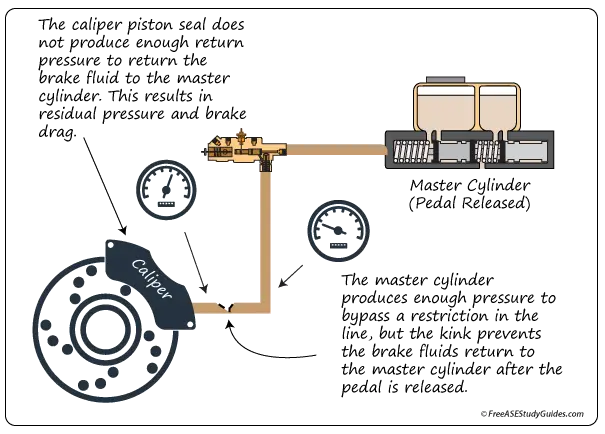 The caliper piston seal does not produce enough return pressure to return the brake fluid to the master cylinder. This results in residual pressure and brake drag.

Master Cylinder (Pedal Released)

Caliper

The master cylinder produces enough pressure to bypass a restriction in the line, but the kink prevents the brake fluids return to the master cylinder after the pedal is released.

© FreeASEStudyGuides.com