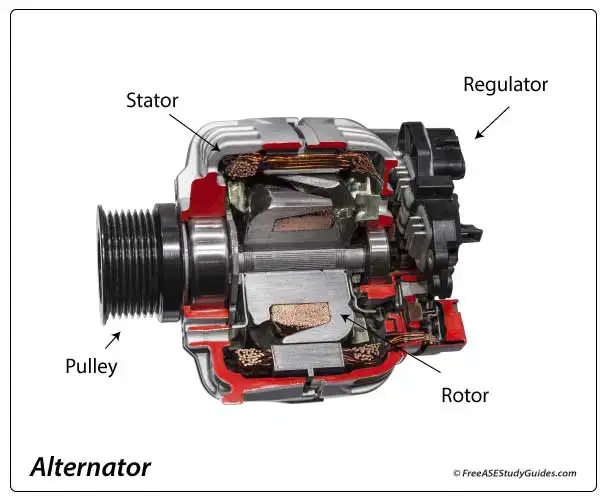 Stator

Regulator

Pulley

Rotor

Alternator

© FreeASEStudyGuides.com